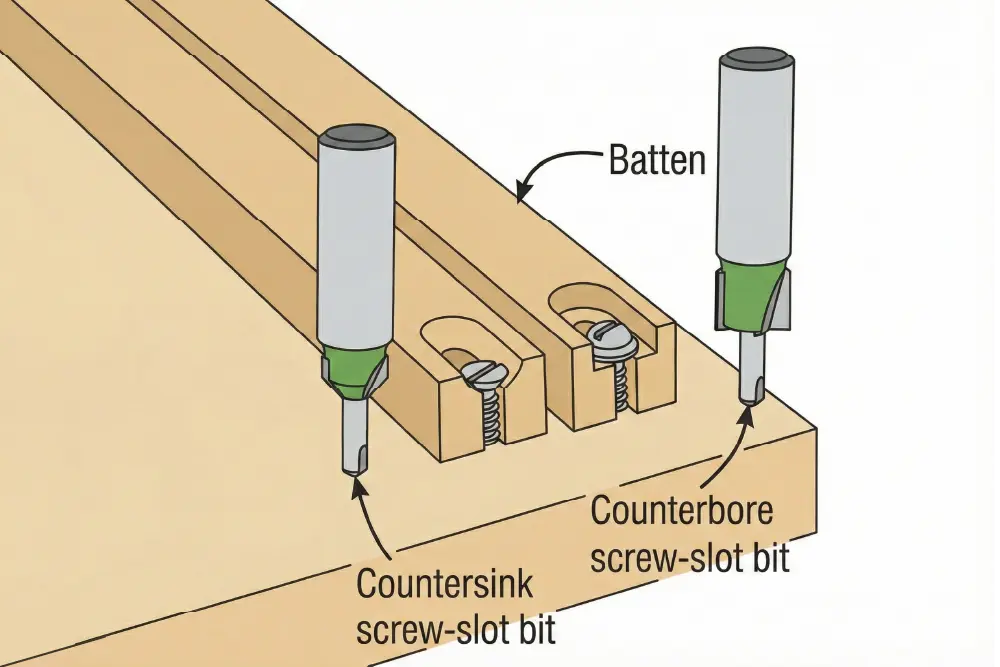 Batten

Counterbore screw-slot bit

Countersink screw-slot bit